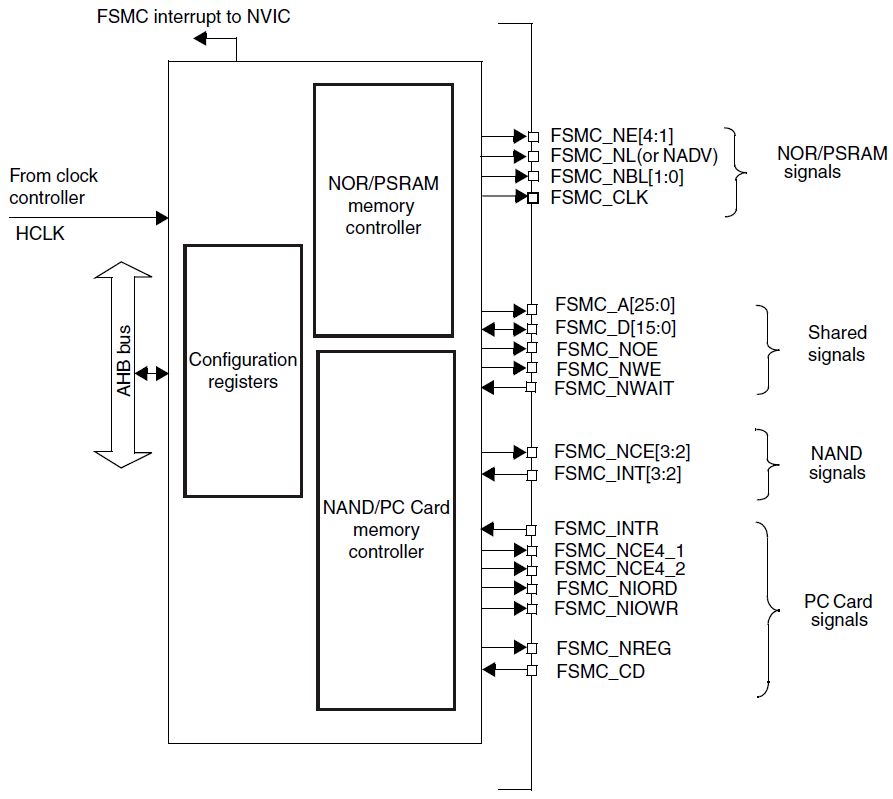 FSMC interrupt to NVIC

From clock controller

HCLK

AHB bus

Configuration registers

NOR/PSRAM memory controller

NAND/PC Card memory controller

FSMC_NE[4:1]
FSMC_NL(or NADV)
FSMC_NBL[1:0]
FSMC_CLK

NOR/PSRAM signals

FSMC_A[25:0]
FSMC_D[15:0]
FSMC_NOE
FSMC_NWE
FSMC_NWAIT

Shared signals

FSMC_NCE[3:2]
FSMC_INT[3:2]

NAND signals

FSMC_INTR
FSMC_NCE4_1
FSMC_NCE4_2
FSMC_NIORD
FSMC_NIOWR
FSMC_NREG
FSMC_CD

PC Card signals